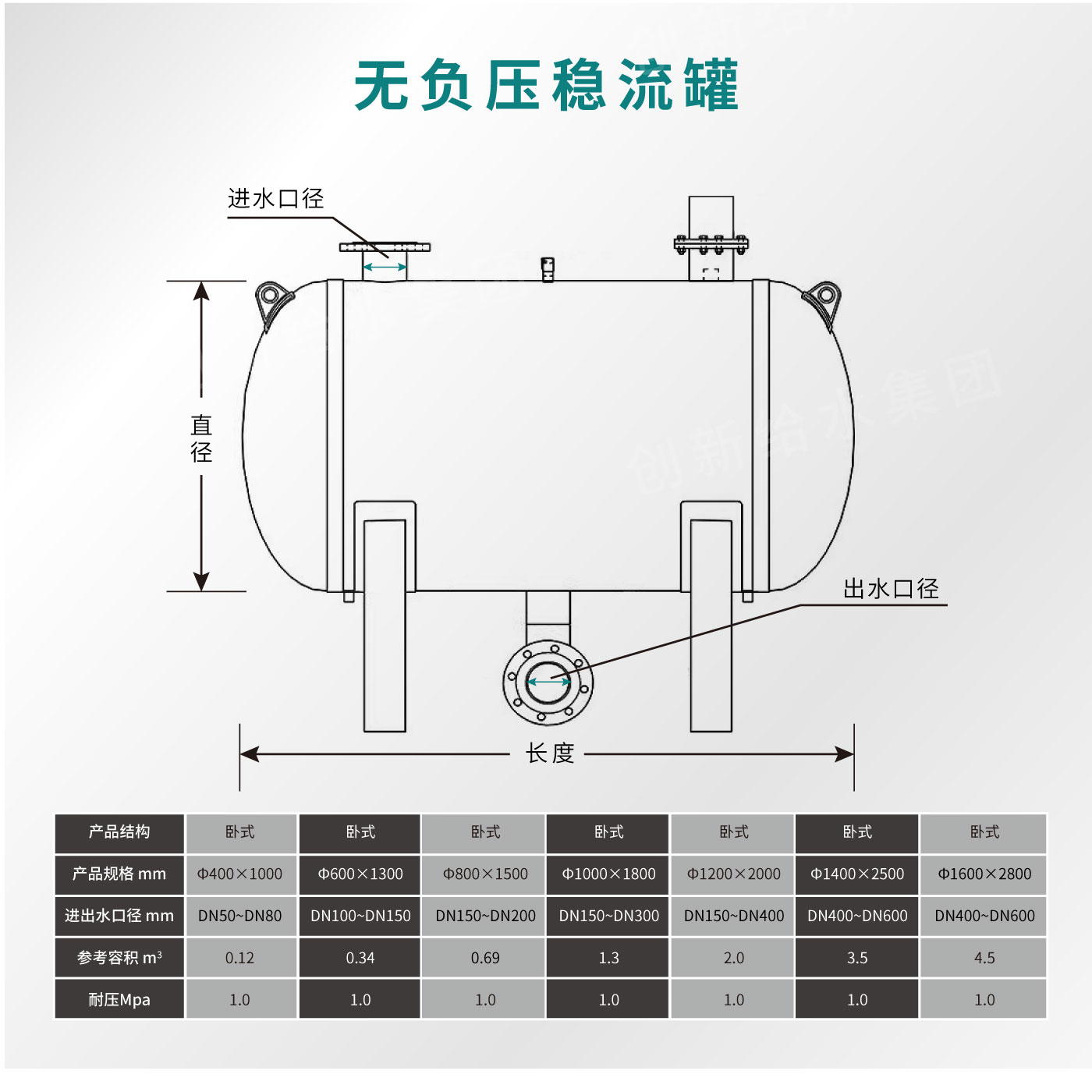 无负压稳流罐

进水口径

直径

创新给水集团

出水口径

长度

| 产品结构 | 卧式 | 卧式 | 卧式 | 卧式 | 卧式 | 卧式 | 卧式 |
|---|---|---|---|---|---|---|---|
| 产品规格 mm | Φ400×1000 | Φ600×1300 | Φ800×1500 | Φ1000×1800 | Φ1200×2000 | Φ1400×2500 | Φ1600×2800 |
| 进出水口径 mm | DN50~DN80 | DN100~DN150 | DN150~DN200 | DN150~DN300 | DN150~DN400 | DN400~DN600 | DN400~DN600 |
| 参考容积 $m^3$ | 0.12 | 0.34 | 0.69 | 1.3 | 2.0 | 3.5 | 4.5 |
| 耐压Mpa | 1.0 | 1.0 | 1.0 | 1.0 | 1.0 | 1.0 | 1.0 |